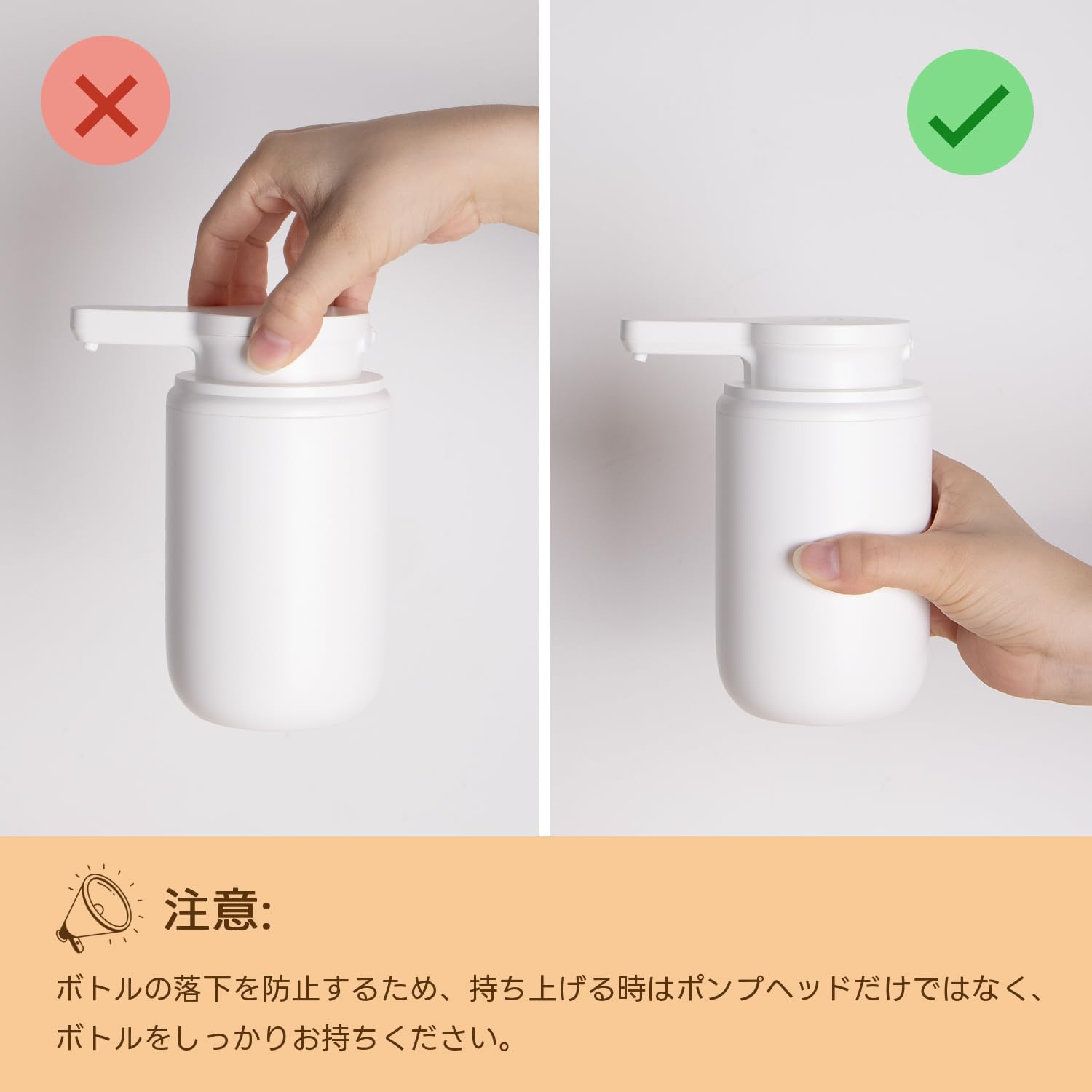 注意:

ボトルの落下を防止するため、持ち上げる時はポンプヘッドだけではなく、ボトルをしっかりお持ちください。